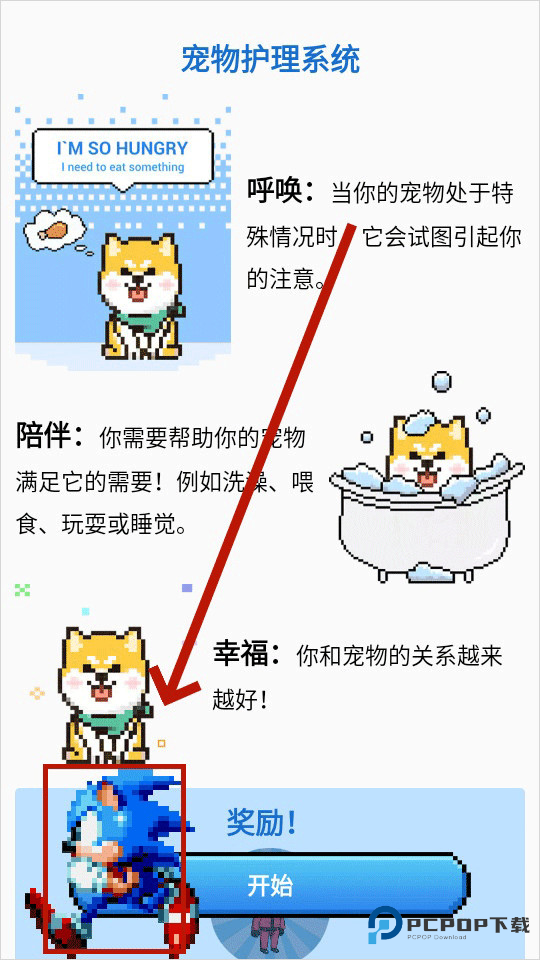 宠物护理系统

I`M SO HUNGRY
I need to eat something

呼唤：当你的宠物处于特殊情况时，它会试图引起你的注意。

陪伴：你需要帮助你的宠物满足它的需要！例如洗澡、喂食、玩耍或睡觉。

幸福：你和宠物的关系越来越好！

奖励！

开始

PCPOP下载
PCPOP Download