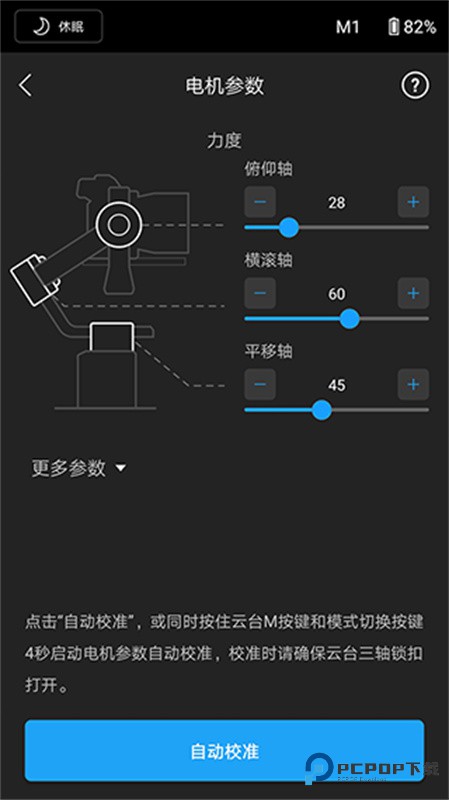 休眠

M1 82%

电机参数

?

力度

俯仰轴

−

28

+

横滚轴

−

60

+

平移轴

−

45

+

更多参数

点击“自动校准”，或同时按住云台M按键和模式切换按键4秒启动电机参数自动校准，校准时请确保云台三轴锁扣打开。

自动校准

PCPOP下载