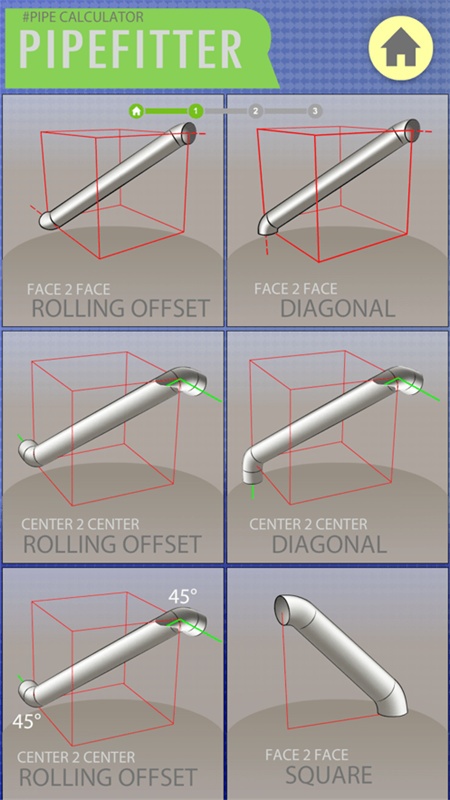 #PIPE CALCULATOR
PIPEFITTER

1 2 3

FACE 2 FACE
ROLLING OFFSET

FACE 2 FACE
DIAGONAL

CENTER 2 CENTER
ROLLING OFFSET

CENTER 2 CENTER
DIAGONAL

45°
45°
CENTER 2 CENTER
ROLLING OFFSET

FACE 2 FACE
SQUARE