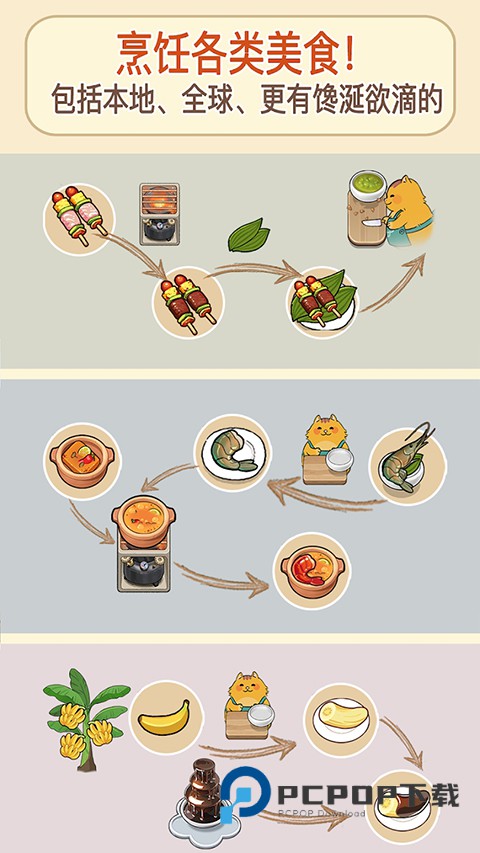 烹饪各类美食!
包括本地、全球、更有馋涎欲滴的

PCPOP下载
PCPOP Download